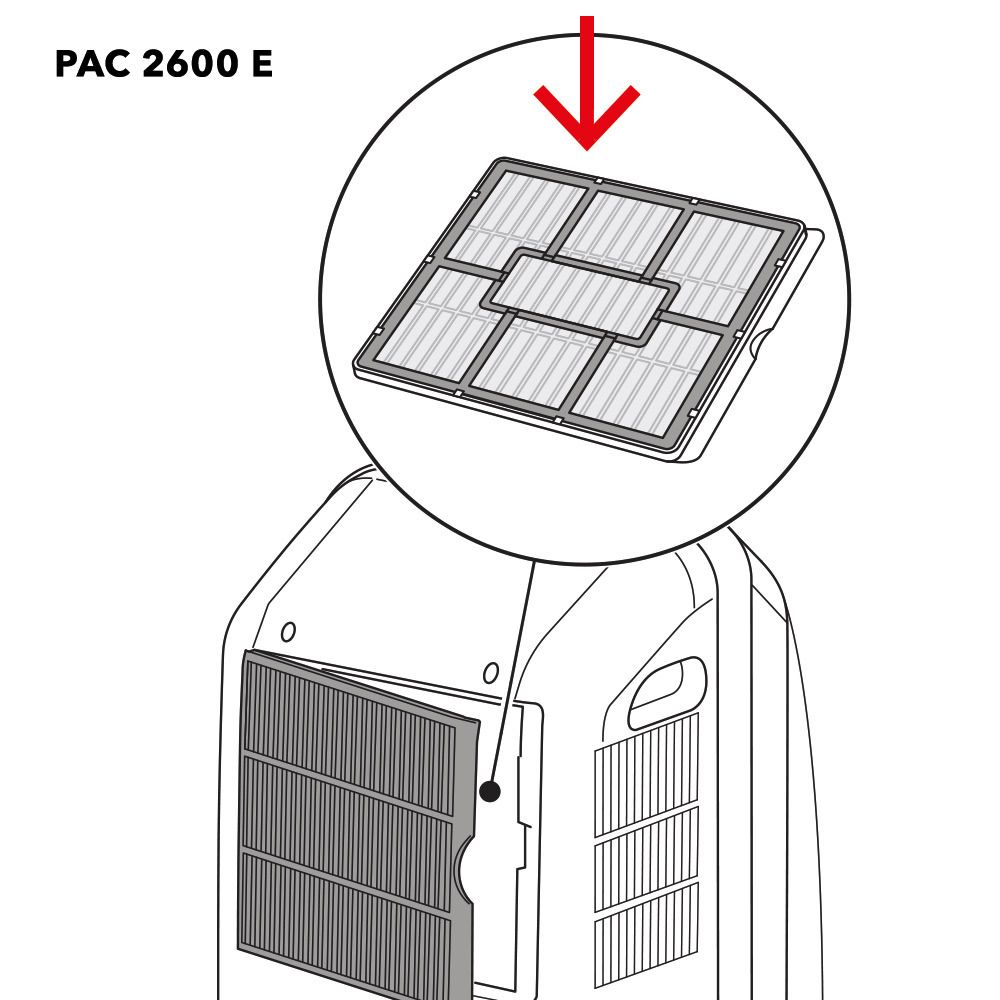 PAC 2600 E