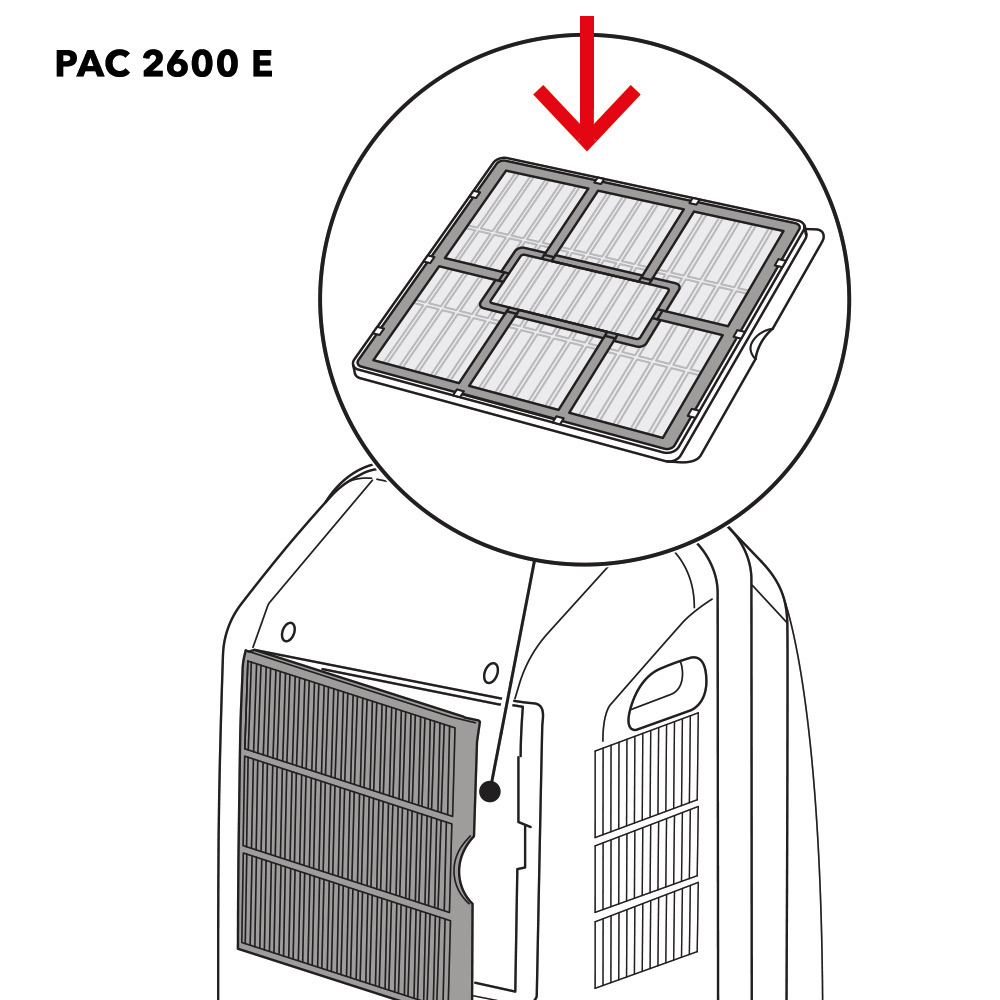 PAC 2600 E